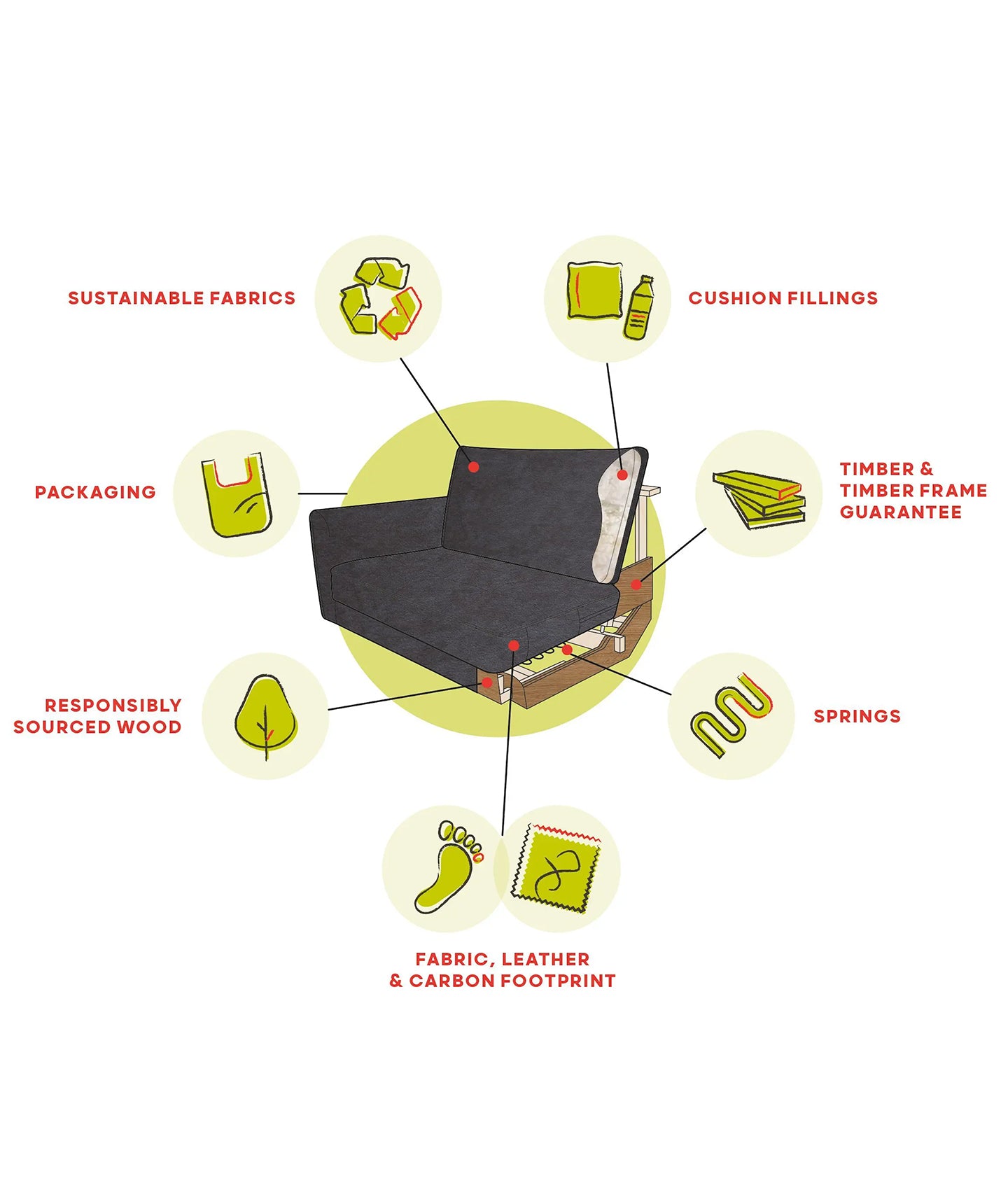 SUSTAINABLE FABRICS

CUSHION FILLINGS

PACKAGING

TIMBER & TIMBER FRAME GUARANTEE

RESPONSIBLY SOURCED WOOD

SPRINGS

FABRIC, LEATHER & CARBON FOOTPRINT